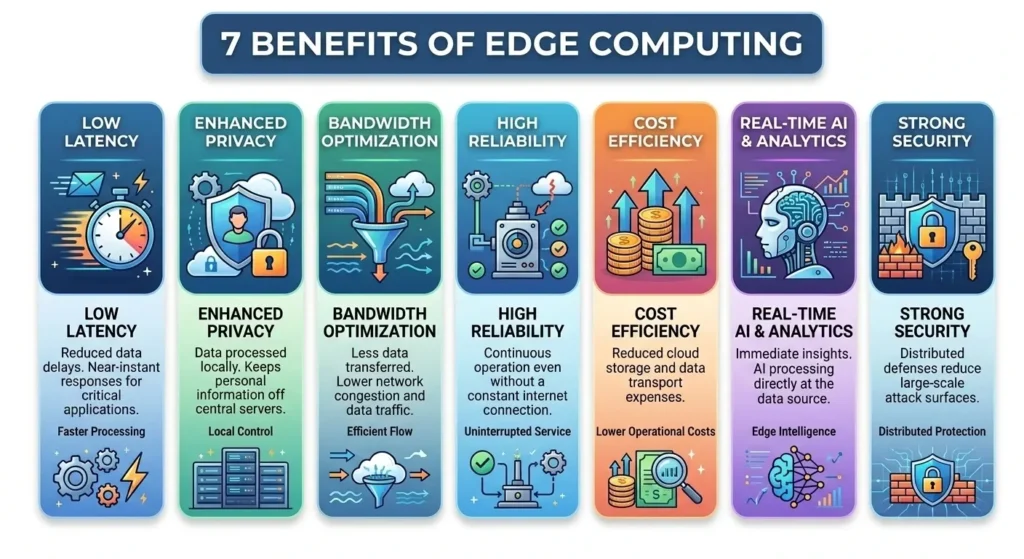 7 BENEFITS OF EDGE COMPUTING

LOW LATENCY

LOW LATENCY

Reduced data delays. Near-instant responses for critical applications.

Faster Processing

ENHANCED PRIVACY

ENHANCED PRIVACY

Data processed locally. Keeps personal information off central servers.

Local Control

BANDWIDTH OPTIMIZATION

BANDWIDTH OPTIMIZATION

Less data transferred. Lower network congestion and data traffic.

Efficient Flow

HIGH RELIABILITY

HIGH RELIABILITY

Continuous operation even without a constant internet connection.

Uninterrupted Service

COST EFFICIENCY

COST EFFICIENCY

Reduced cloud storage and data transport expenses.

Lower Operational Costs

REAL-TIME AI & ANALYTICS

REAL-TIME AI & ANALYTICS

Immediate insights. AI processing directly at the data source.

Edge Intelligence

STRONG SECURITY

STRONG SECURITY

Distributed defenses reduce large-scale attack surfaces.

Distributed Protection